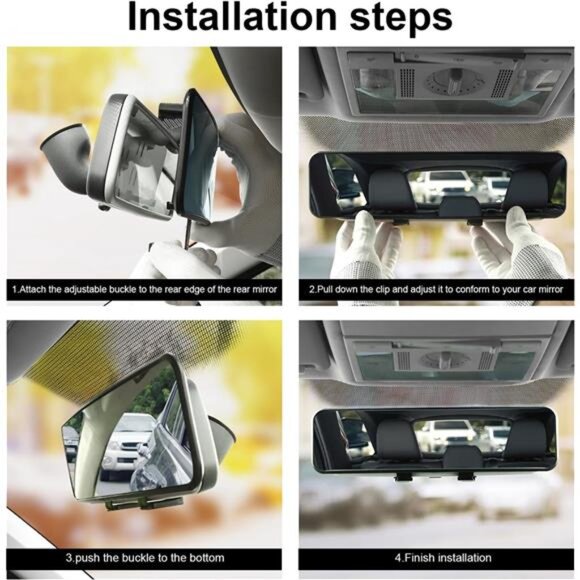 Installation steps

1.Attach the adjustable buckle to the rear edge of the rear mirror

2.Pull down the clip and adjust it to conform to your car mirror

3.push the buckle to the bottom

4.Finish installation